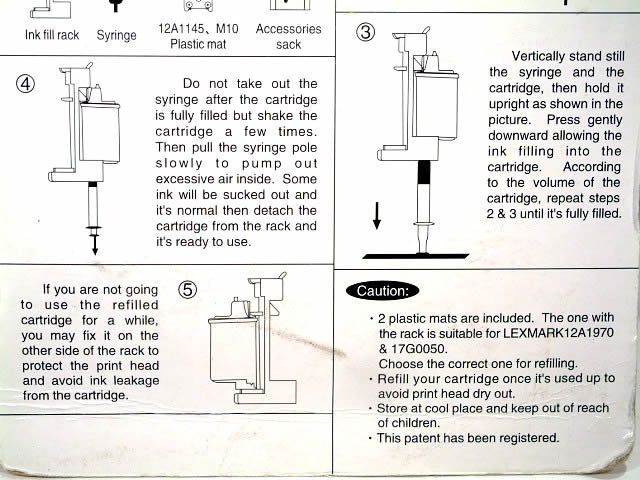 Ink fill rack Syringe 12A1145、M10 Plastic mat Accessories sack

④

Do not take out the syringe after the cartridge is fully filled but shake the cartridge a few times. Then pull the syringe pole slowly to pump out excessive air inside. Some ink will be sucked out and it's normal then detach the cartridge from the rack and it's ready to use.

If you are not going to use the refilled cartridge for a while, you may fix it on the other side of the rack to protect the print head and avoid ink leakage from the cartridge.

⑤

③

Vertically stand still the syringe and the cartridge, then hold it upright as shown in the picture. Press gently downward allowing the ink filling into the cartridge. According to the volume of the cartridge, repeat steps 2 & 3 until it's fully filled.

Caution:

· 2 plastic mats are included. The one with the rack is suitable for LEXMARK12A1970 & 17G0050.
Choose the correct one for refilling.
· Refill your cartridge once it's used up to avoid print head dry out.
· Store at cool place and keep out of reach of children.
· This patent has been registered.